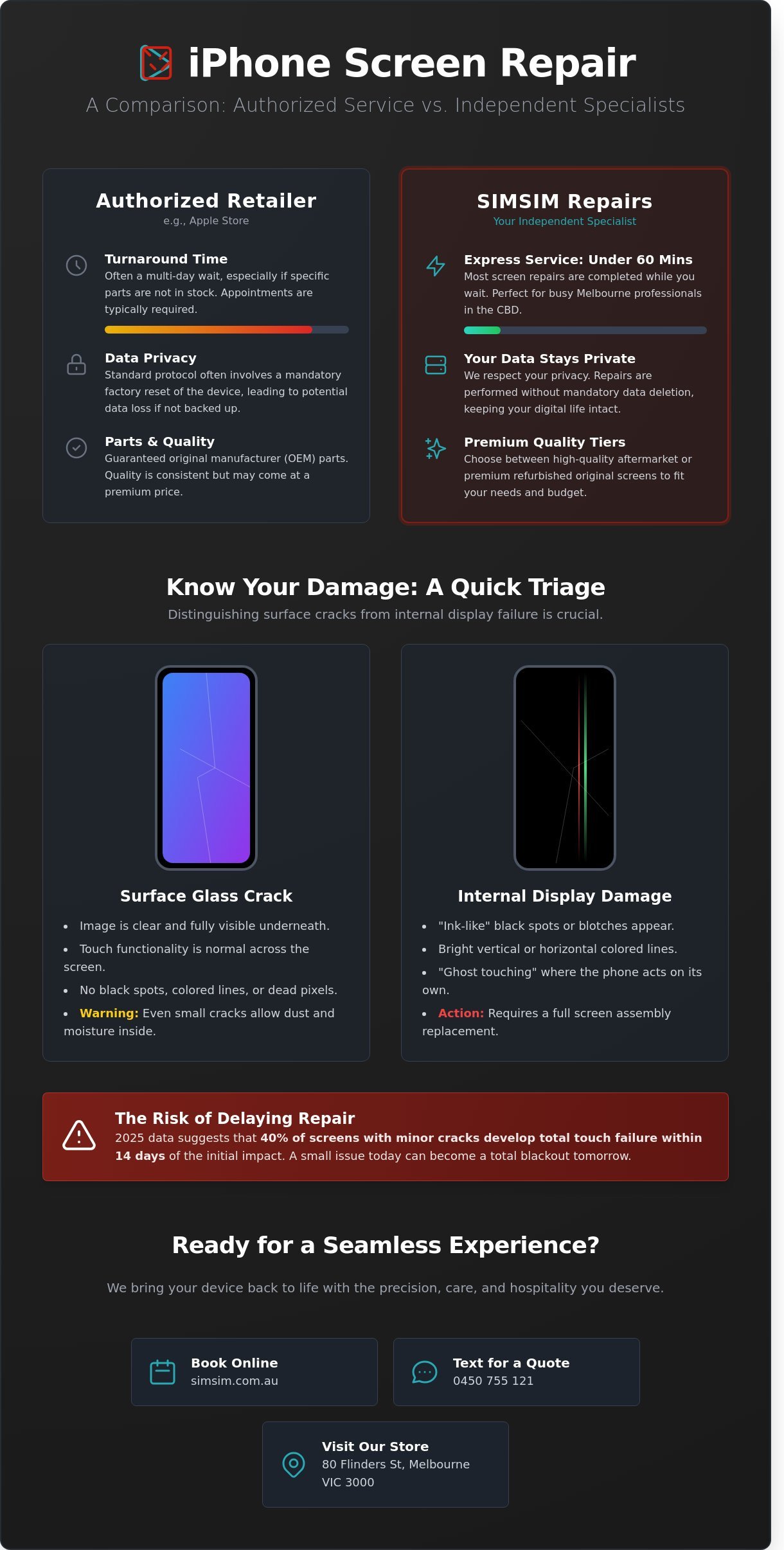 iPhone Screen Repair

A Comparison: Authorized Service vs. Independent Specialists

Authorized Retailer
e.g., Apple Store

Turnaround Time
Often a multi-day wait, especially if specific parts are not in stock. Appointments are typically required.

Data Privacy
Standard protocol often involves a mandatory factory reset of the device, leading to potential data loss if not backed up.

Parts & Quality
Guaranteed original manufacturer (OEM) parts. Quality is consistent but may come at a premium price.

SIMSIM Repairs
Your Independent Specialist

Express Service: Under 60 Mins
Most screen repairs are completed while you wait. Perfect for busy Melbourne professionals in the CBD.

Your Data Stays Private
We respect your privacy. Repairs are performed without mandatory data deletion, keeping your digital life intact.

Premium Quality Tiers
Choose between high-quality aftermarket or premium refurbished original screens to fit your needs and budget.

Know Your Damage: A Quick Triage

Distinguishing surface cracks from internal display failure is crucial.

Surface Glass Crack
• Image is clear and fully visible underneath.
• Touch functionality is normal across the screen.
• No black spots, colored lines, or dead pixels.
• Warning: Even small cracks allow dust and moisture inside.

Internal Display Damage
• "Ink-like" black spots or blotches appear.
• Bright vertical or horizontal colored lines.
• "Ghost touching" where the phone acts on its own.
• Action: Requires a full screen assembly replacement.

The Risk of Delaying Repair
2025 data suggests that 40% of screens with minor cracks develop total touch failure within 14 days of the initial impact. A small issue today can become a total blackout tomorrow.

Ready for a Seamless Experience?

We bring your device back to life with the precision, care, and hospitality you deserve.

Book Online
simsim.com.au

Text for a Quote
0450 755 121

Visit Our Store
80 Flinders St, Melbourne VIC 3000